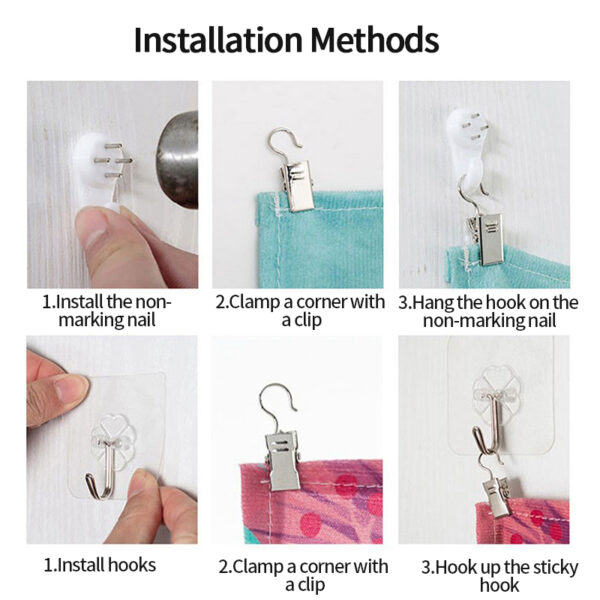 Installation Methods

1.Install the non-marking nail

2.Clamp a corner with a clip

3.Hang the hook on the non-marking nail

1.Install hooks

2.Clamp a corner with a clip

3.Hook up the sticky hook