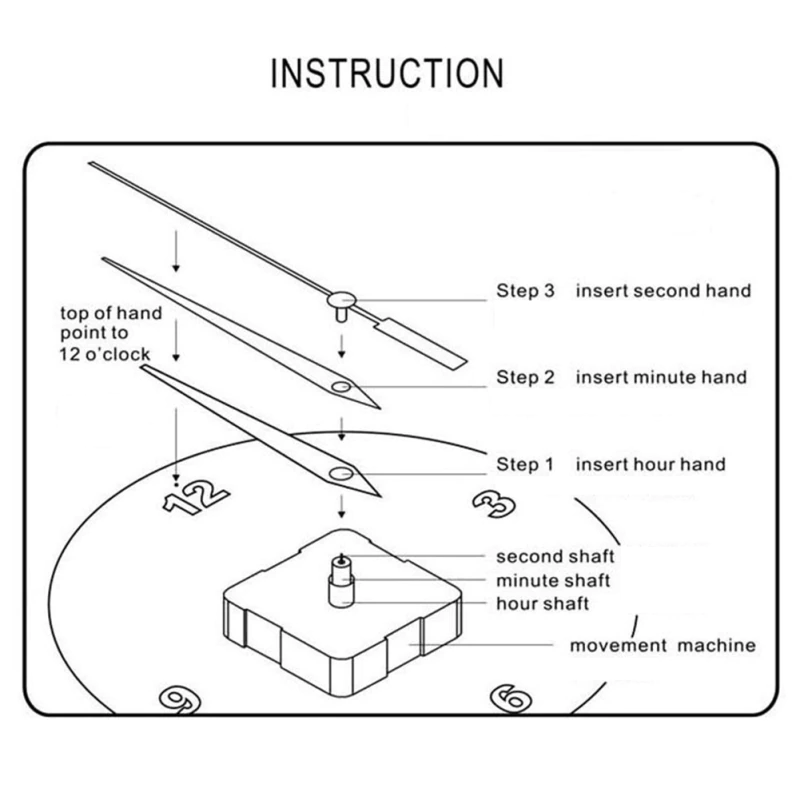 INSTRUCTION

top of hand point to 12 o'clock

Step 3 insert second hand

Step 2 insert minute hand

Step 1 insert hour hand

12

3

second shaft

minute shaft

hour shaft

movement machine

9

6